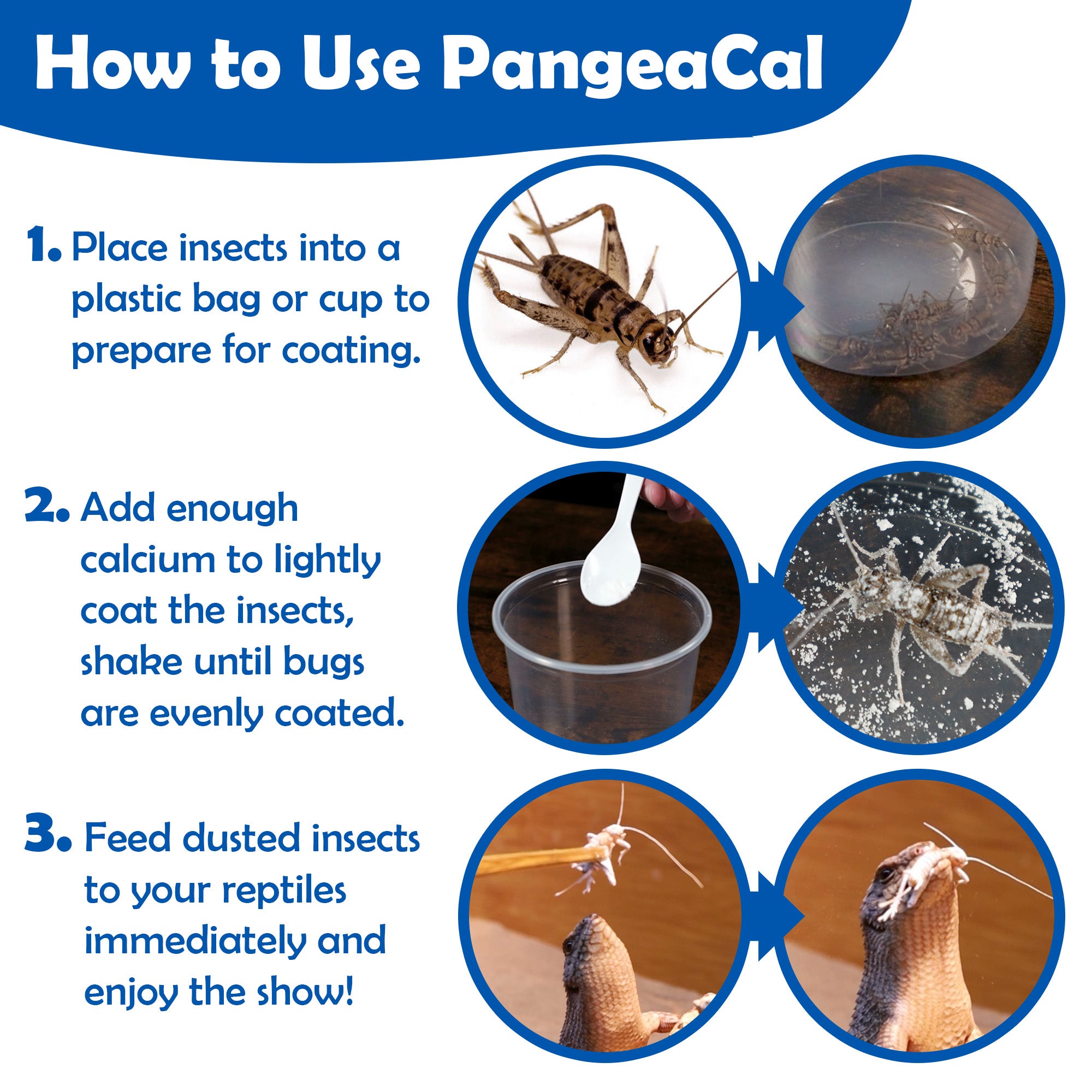 How to Use PangeaCal

1. Place insects into a plastic bag or cup to prepare for coating.

2. Add enough calcium to lightly coat the insects, shake until bugs are evenly coated.

3. Feed dusted insects to your reptiles immediately and enjoy the show!