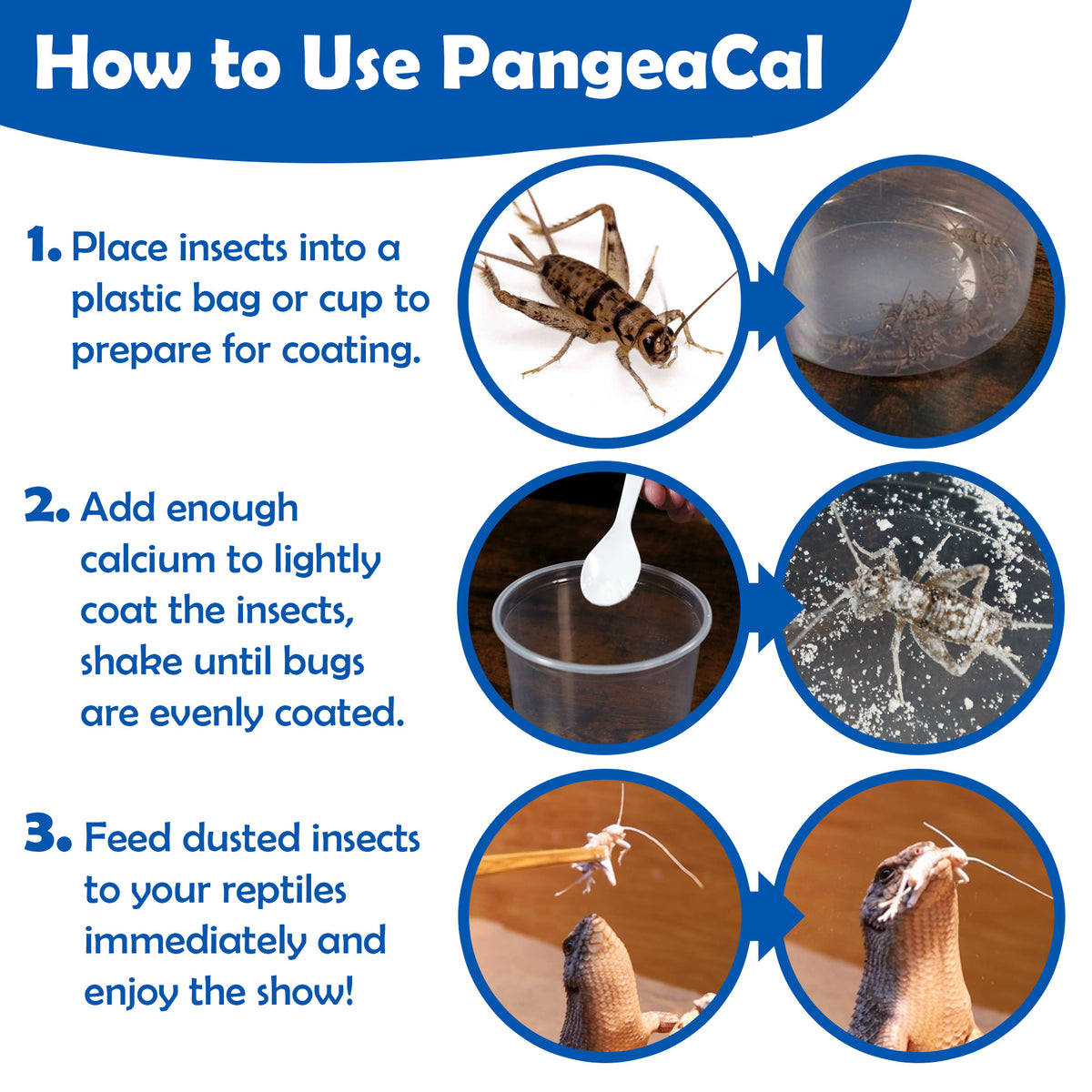 How to Use PangeaCal

1. Place insects into a plastic bag or cup to prepare for coating.

2. Add enough calcium to lightly coat the insects, shake until bugs are evenly coated.

3. Feed dusted insects to your reptiles immediately and enjoy the show!