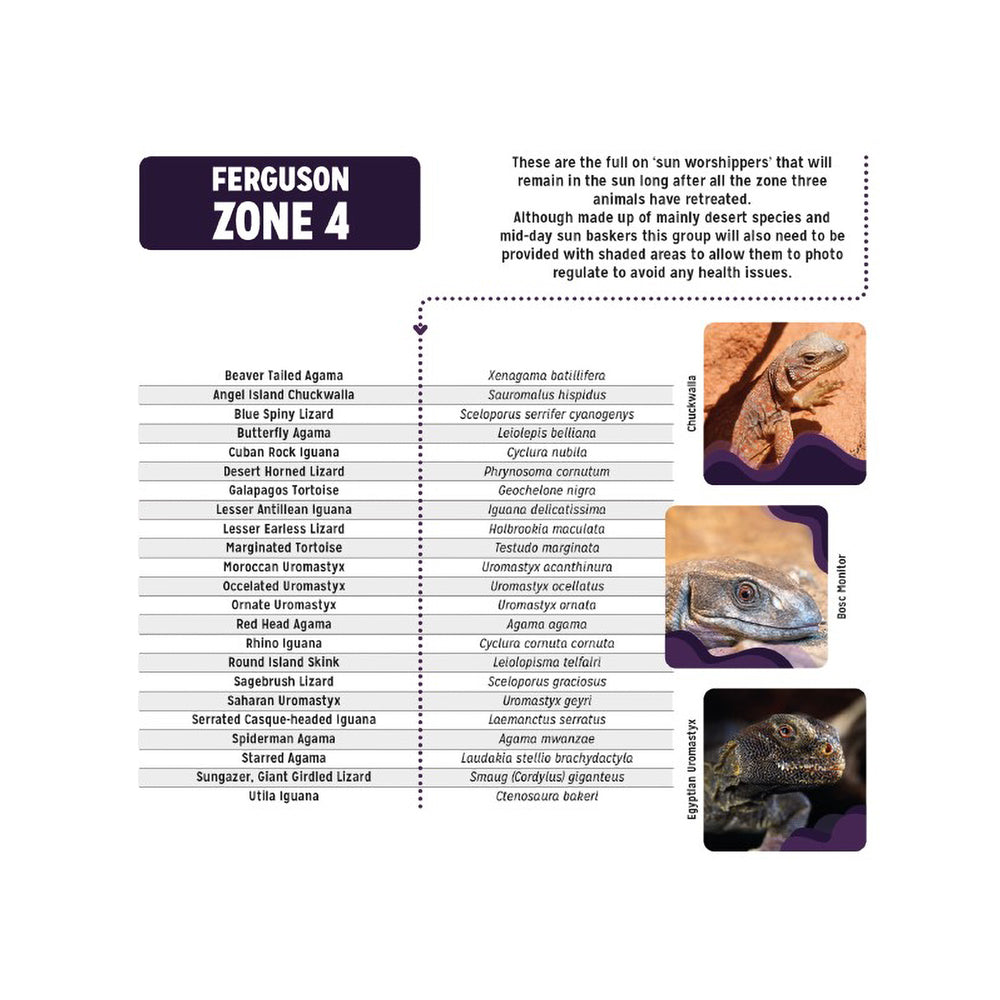 FERGUSON
ZONE 4

These are the full on 'sun worshippers' that will remain in the sun long after all the zone three animals have retreated.
Although made up of mainly desert species and mid-day sun baskers this group will also need to be provided with shaded areas to allow them to photo regulate to avoid any health issues.

| | |
|---|---|
| Beaver Tailed Agama | Xenagama batillifera |
| Angel Island Chuckwalla | Sauromalus hispidus |
| Blue Spiny Lizard | Sceloporus serrifer cyanogenys |
| Butterfly Agama | Leiolepis belliana |
| Cuban Rock Iguana | Cyclura nubila |
| Desert Horned Lizard | Phrynosoma cornutum |
| Galapagos Tortoise | Geochelone nigra |
| Lesser Antillean Iguana | Iguana delicatissima |
| Lesser Earless Lizard | Holbrookia maculata |
| Marginated Tortoise | Testudo marginata |
| Moroccan Uromastyx | Uromastyx acanthinura |
| Occelated Uromastyx | Uromastyx ocellatus |
| Ornate Uromastyx | Uromastyx ornata |
| Red Head Agama | Agama agama |
| Rhino Iguana | Cyclura cornuta cornuta |
| Round Island Skink | Leiolopisma telfairi |
| Sagebrush Lizard | Sceloporus graciosus |
| Saharan Uromastyx | Uromastyx geyri |
| Serrated Casque-headed Iguana | Laemanctus serratus |
| Spiderman Agama | Agama mwanzae |
| Starred Agama | Laudakia stellio brachydactyla |
| Sungazer, Giant Girdled Lizard | Smaug (Cordylus) giganteus |
| Utila Iguana | Ctenosaura bakeri |

Chuckwalla

Bosc Monitor

Egyptian Uromastyx